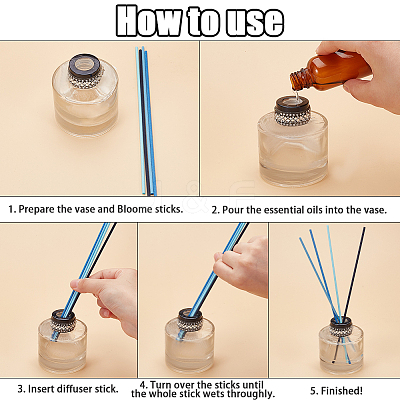 How to use

1. Prepare the vase and Bloome sticks.

2. Pour the essential oils into the vase.

3. Insert diffuser stick.

4. Turn over the sticks until the whole stick wets throughly.

5. Finished!