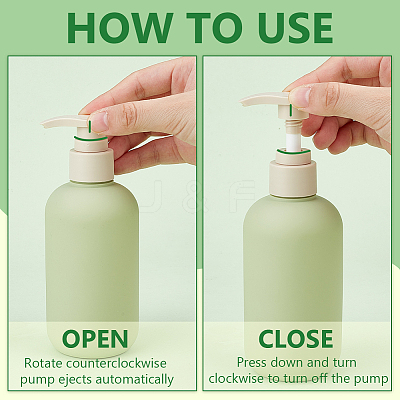 HOW TO USE

OPEN

Rotate counterclockwise pump ejects automatically

CLOSE

Press down and turn clockwise to turn off the pump