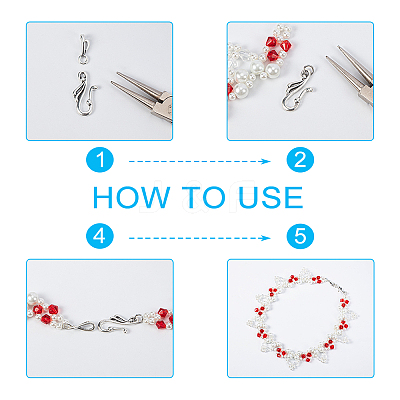 1

2

HOW TO USE

4

5