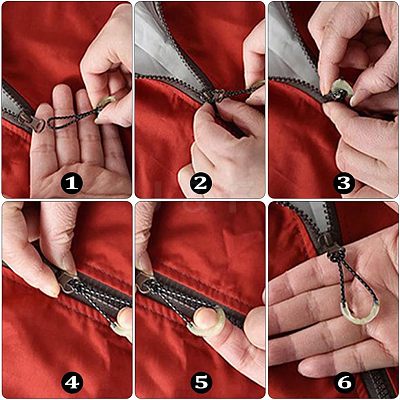 1
2
3
4
5
6