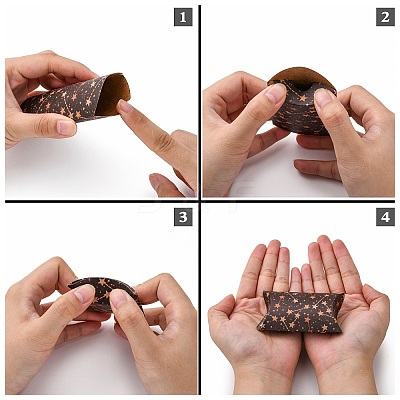 1

2

3

4