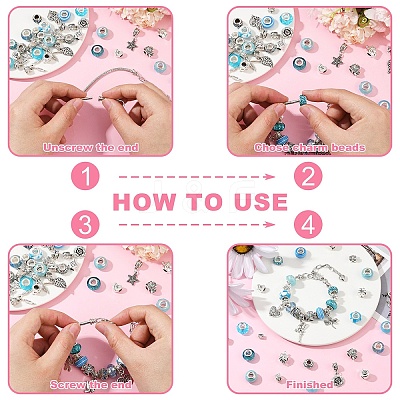 Unscrew the end

Chose charm beads

1

2

HOW TO USE

3

4

Screw the end

Finished