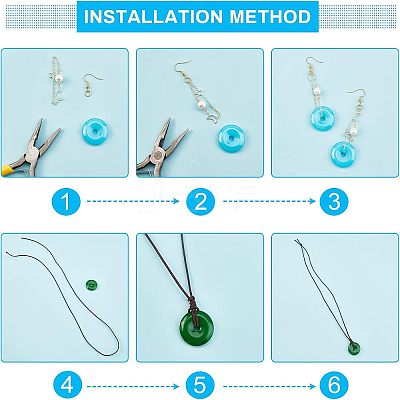 INSTALLATION METHOD

1

2

3

4

5

6