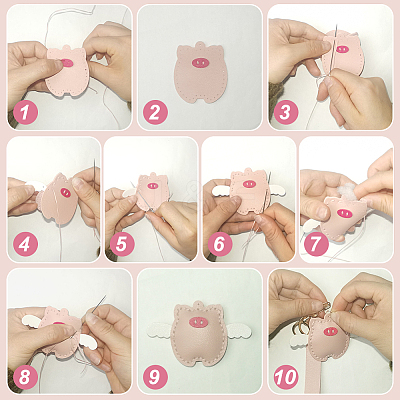 1
2
3
4
5
6
7
8
9
10