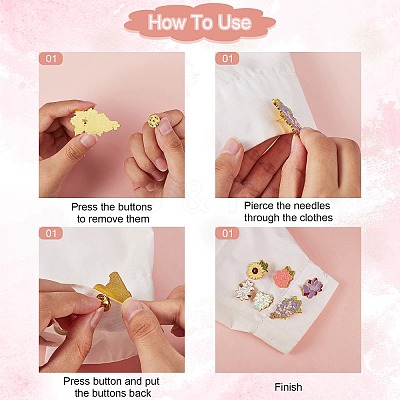 How To Use

01

Press the buttons to remove them

01

Pierce the needles through the clothes

01

Press button and put the buttons back

01

Finish