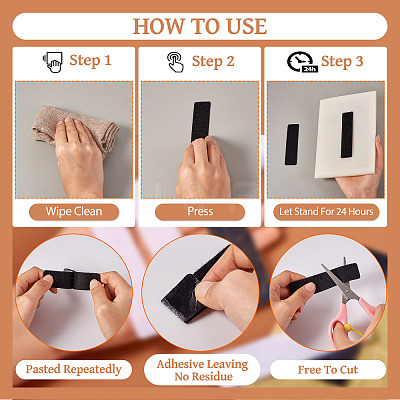 HOW TO USE

Step 1

Step 2

24h Step 3

Wipe Clean

Press

Let Stand For 24 Hours

Pasted Repeatedly

Adhesive Leaving No Residue

Free To Cut