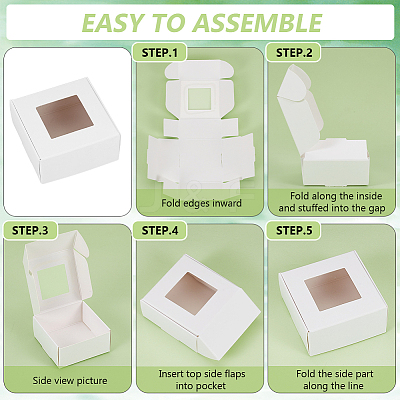 EASY TO ASSEMBLE

STEP.1

Fold edges inward

STEP.2

Fold along the inside and stuffed into the gap

STEP.3

Side view picture

STEP.4

Insert top side flaps into pocket

STEP.5

Fold the side part along the line