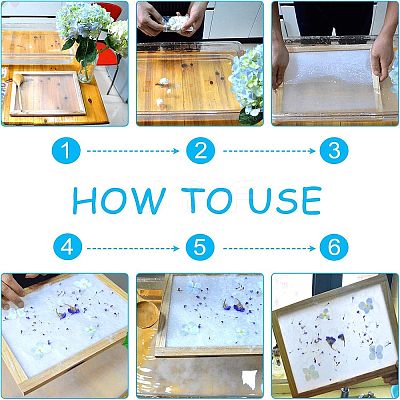 1
2
3
HOW TO USE
4
5
6