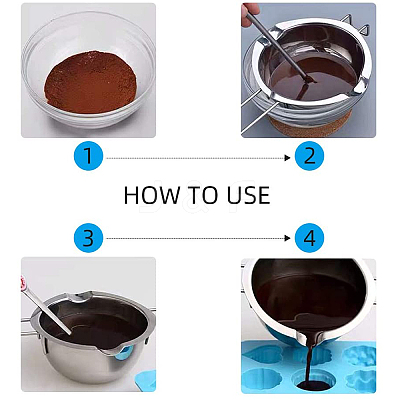 1

2

HOW TO USE

3

4