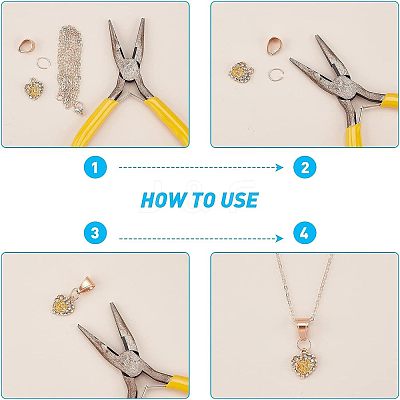 1

2

HOW TO USE

3

4