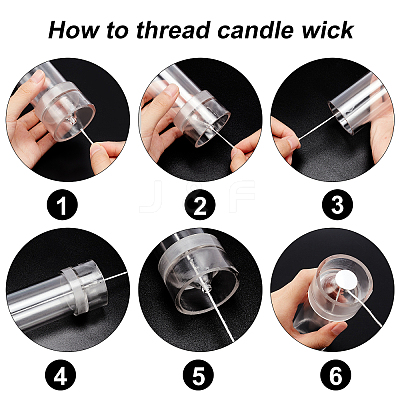 How to thread candle wick

1

2

3

4

5

6