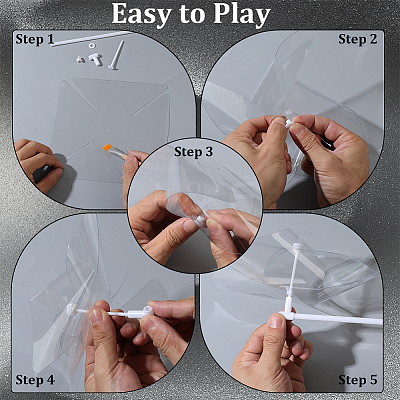 Easy to Play

Step 1

Step 2

Step 3

Step 4

Step 5