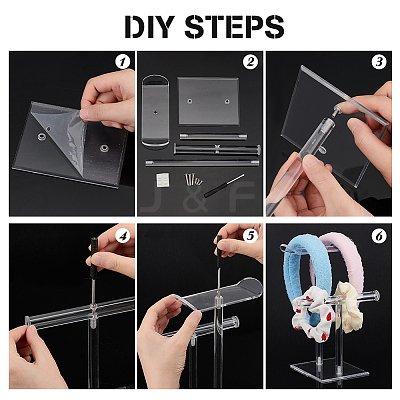 DIY STEPS

1

2

J & F

3

4

5

6