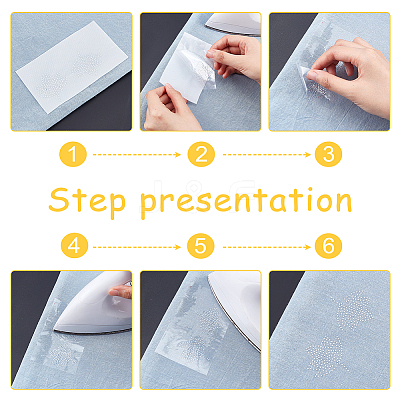 1
2
3

Step presentation

4
5
6