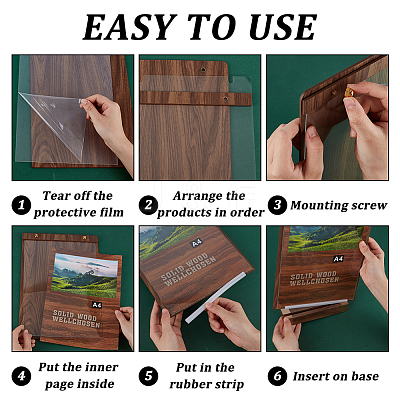 EASY TO USE

1 Tear off the protective film

2 Arrange the products in order

3 Mounting screw

A4
SOLID WOOD
WELLCHOSEN

A4
SOLID WOOD
WELLCHOSEN

A4
SOLID WOOD
WELLCHOSEN

4 Put the inner page inside

5 Put in the rubber strip

6 Insert on base