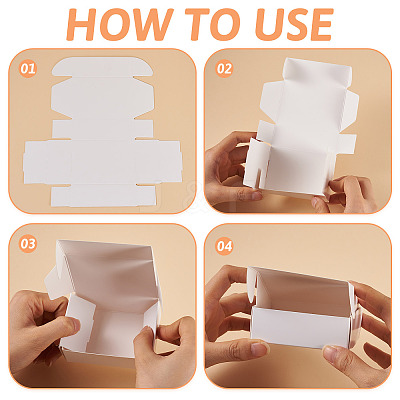 HOW TO USE

01

02

03

04