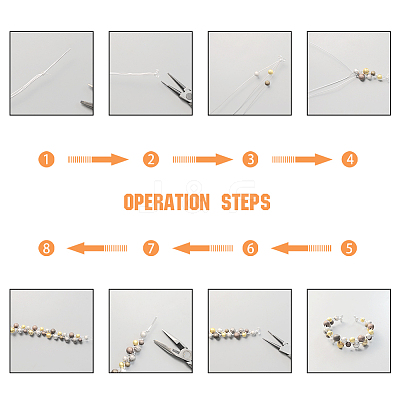 1
2
3
4

OPERATION STEPS

8
7
6
5