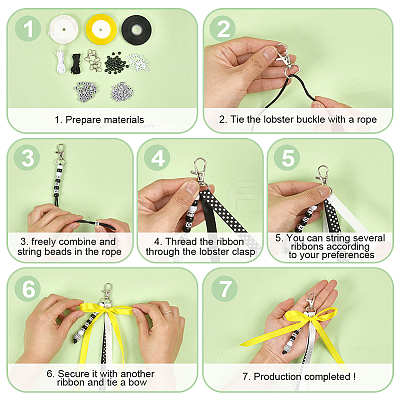 1

1. Prepare materials

2

2. Tie the lobster buckle with a rope

3

3. freely combine and string beads in the rope

4

4. Thread the ribbon through the lobster clasp

5

5. You can string several ribbons according to your preferences

6

6. Secure it with another ribbon and tie a bow

7

7. Production completed !