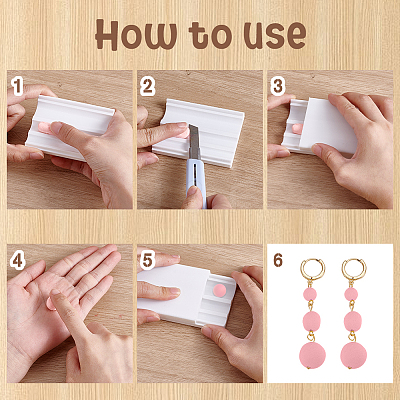 How to use

1

2

3

4

5

6