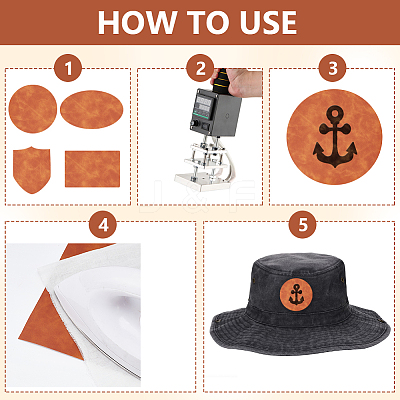 HOW TO USE

1

2

3

4

5

J & F