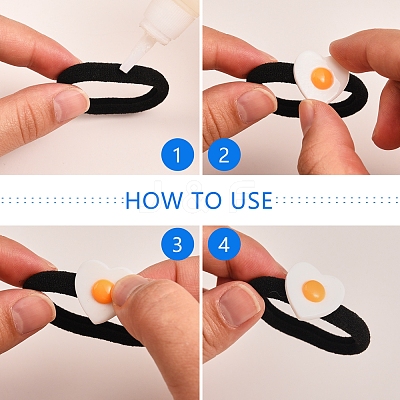 1
2
HOW TO USE
3
4