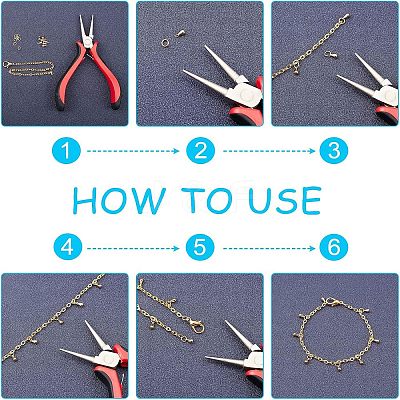 1
2
3

HOW TO USE

4
5
6