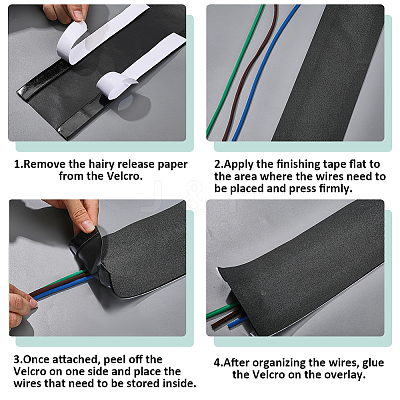 1.Remove the hairy release paper from the Velcro.

2.Apply the finishing tape flat to the area where the wires need to be placed and press firmly.

3.Once attached, peel off the Velcro on one side and place the wires that need to be stored inside.

4.After organizing the wires, glue the Velcro on the overlay.