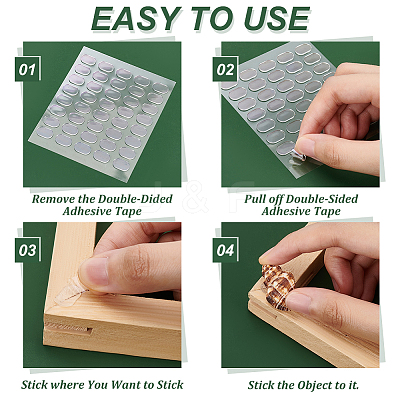 EASY TO USE

01

Remove the Double-Dided Adhesive Tape

02

Pull off Double-Sided Adhesive Tape

03

Stick where You Want to Stick

04

Stick the Object to it.