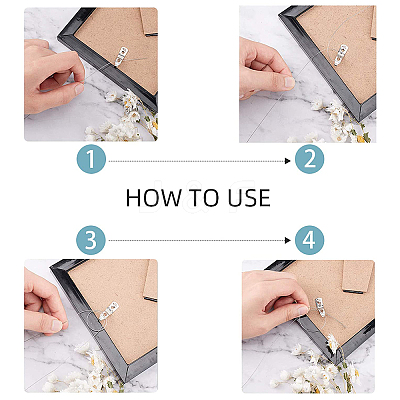 1

2

HOW TO USE

3

4