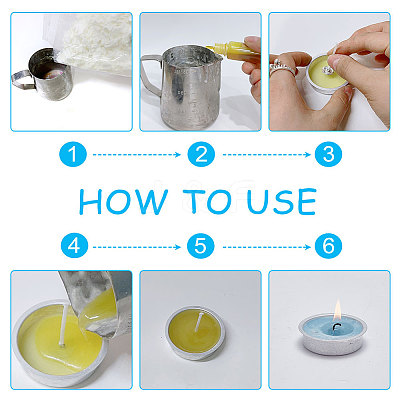 1
2
3
HOW TO USE
4
5
6