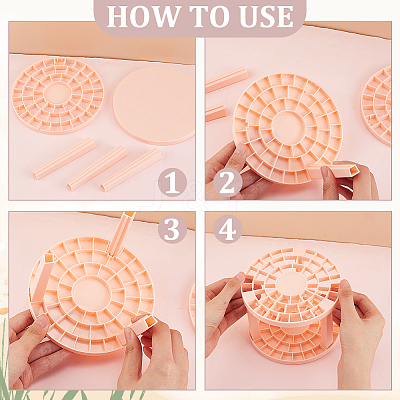 HOW TO USE

1

2

3

4