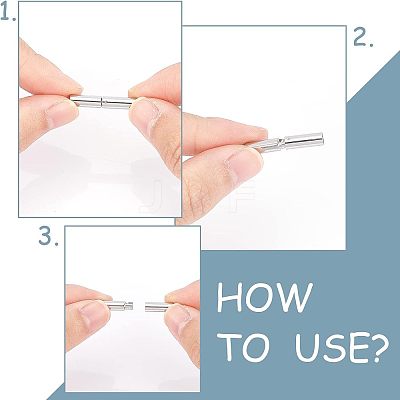 1.

2.

3.

HOW TO USE?