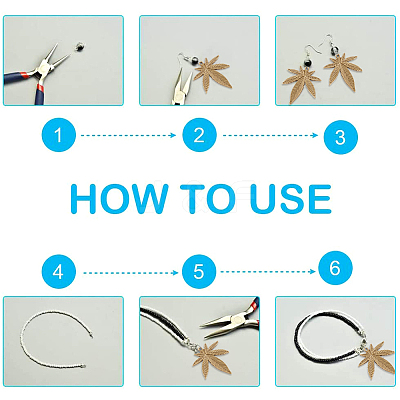 1

2

3

HOW TO USE

4

5

6