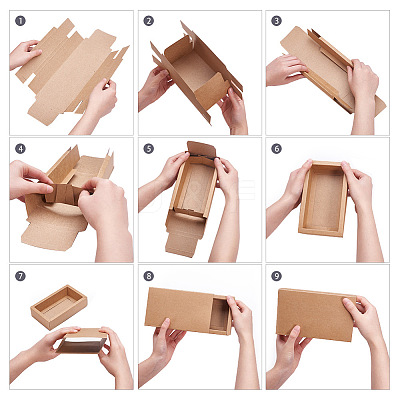 1
2
3
4
5
6
7
8
9