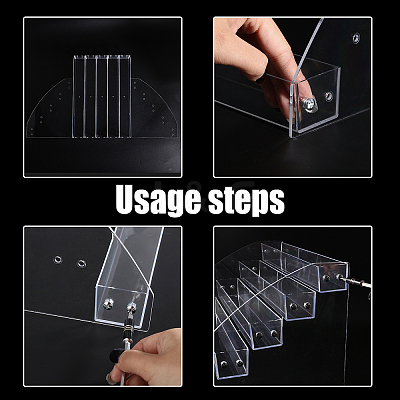 Usage steps