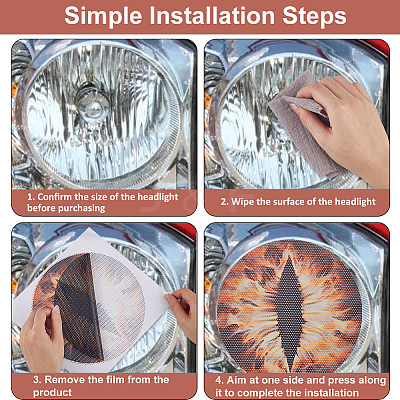 Simple Installation Steps

1. Confirm the size of the headlight before purchasing

2. Wipe the surface of the headlight

3. Remove the film from the product

4. Aim at one side and press along it to complete the installation