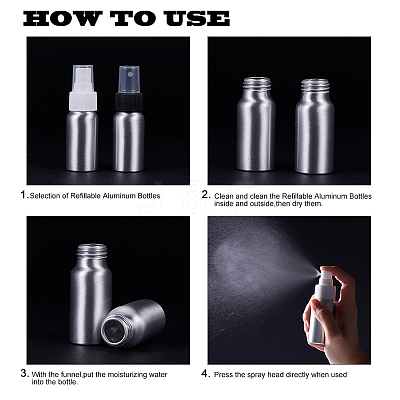 HOW TO USE

1. Selection of Refillable Aluminum Bottles

2. Clean and clean the Refillable Aluminum Bottles inside and outside,then dry them.

3. With the funnel,put the moisturizing water into the bottle.

4. Press the spray head directly when used