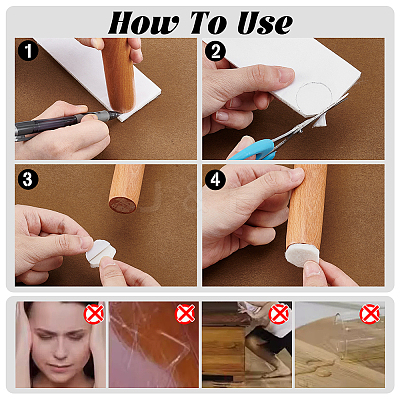 How To Use

1

2

3

4