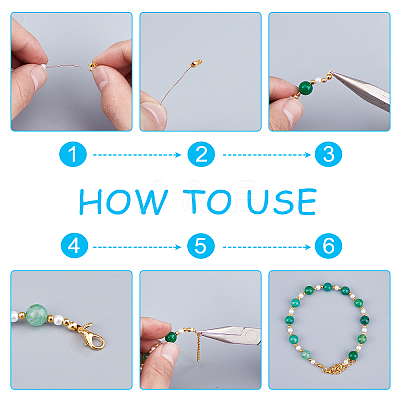 1
2
3
HOW TO USE
4
5
6