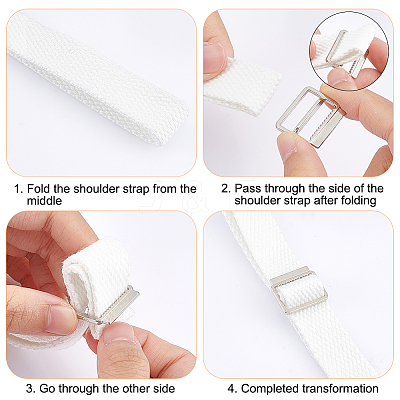 1. Fold the shoulder strap from the middle

2. Pass through the side of the shoulder strap after folding

3. Go through the other side

4. Completed transformation