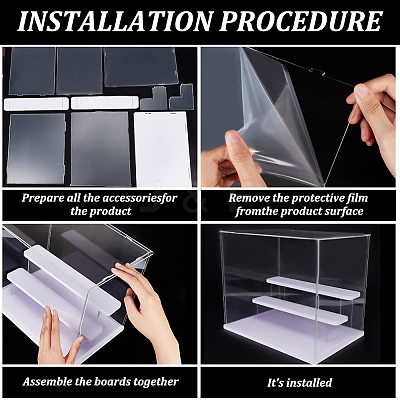 INSTALLATION PROCEDURE

Prepare all the accessoriesfor the product

Remove the protective film fromthe product surface

Assemble the boards together

It's installed