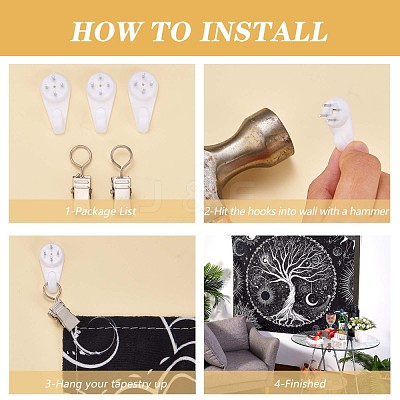 HOW TO INSTALL

1-Package List

2-Hit the hooks into wall with a hammer

3-Hang your tapestry up

4-Finished