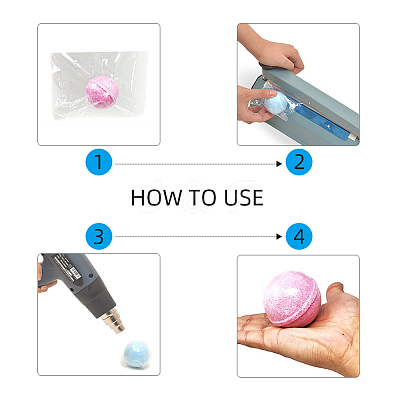 1

2

HOW TO USE

3

4