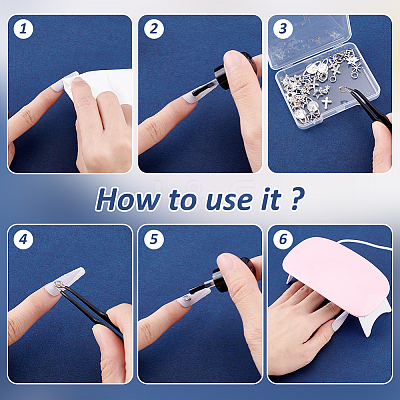 1

2

3

How to use it ?

4

5

6