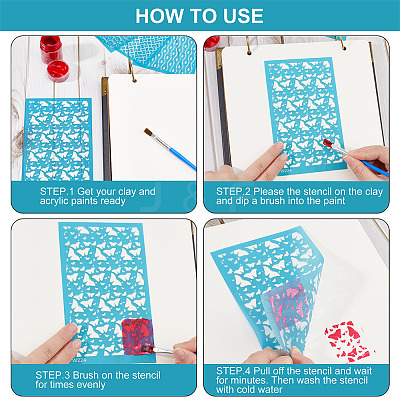 HOW TO USE

STEP.1 Get your clay and acrylic paints ready

W224

STEP.2 Please the stencil on the clay and dip a brush into the paint

W224

STEP.3 Brush on the stencil for times evenly

STEP.4 Pull off the stencil and wait for minutes. Then wash the stencil with cold water