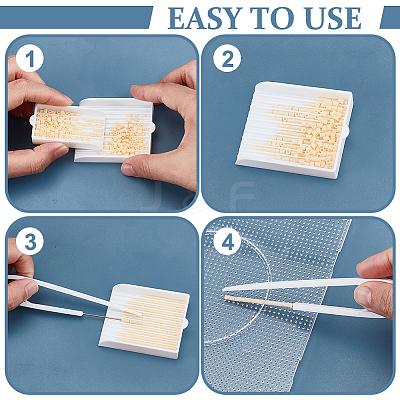 EASY TO USE

1

2

3

4