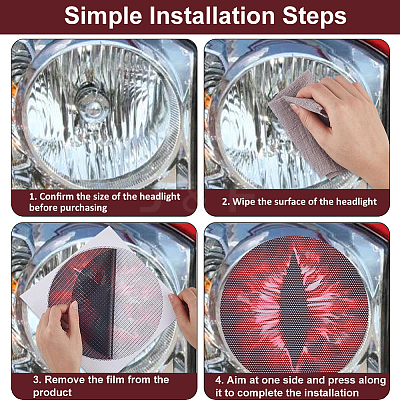 Simple Installation Steps

1. Confirm the size of the headlight before purchasing

2. Wipe the surface of the headlight

3. Remove the film from the product

4. Aim at one side and press along it to complete the installation