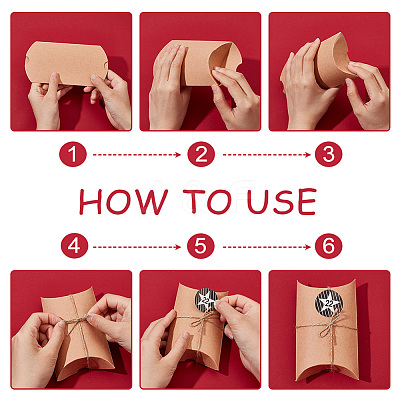 1
2
3
HOW TO USE
4
5
6
22
22