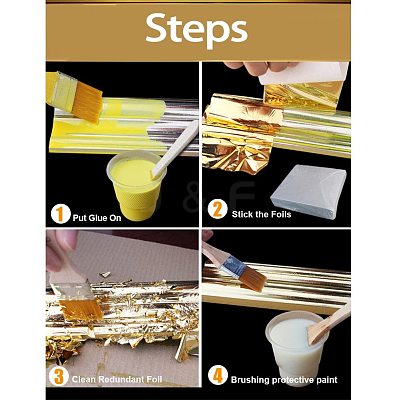 Steps

1 Put Glue On

2 Stick the Foils

3 Clean Redundant Foil

4 Brushing protective paint