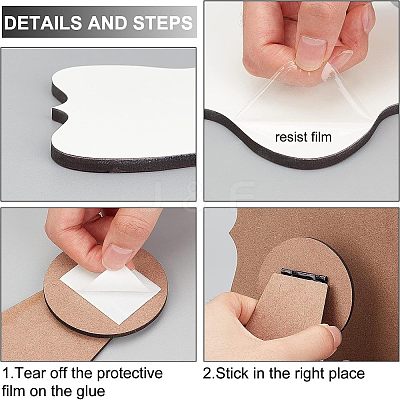 DETAILS AND STEPS

resist film

1.Tear off the protective film on the glue

2.Stick in the right place